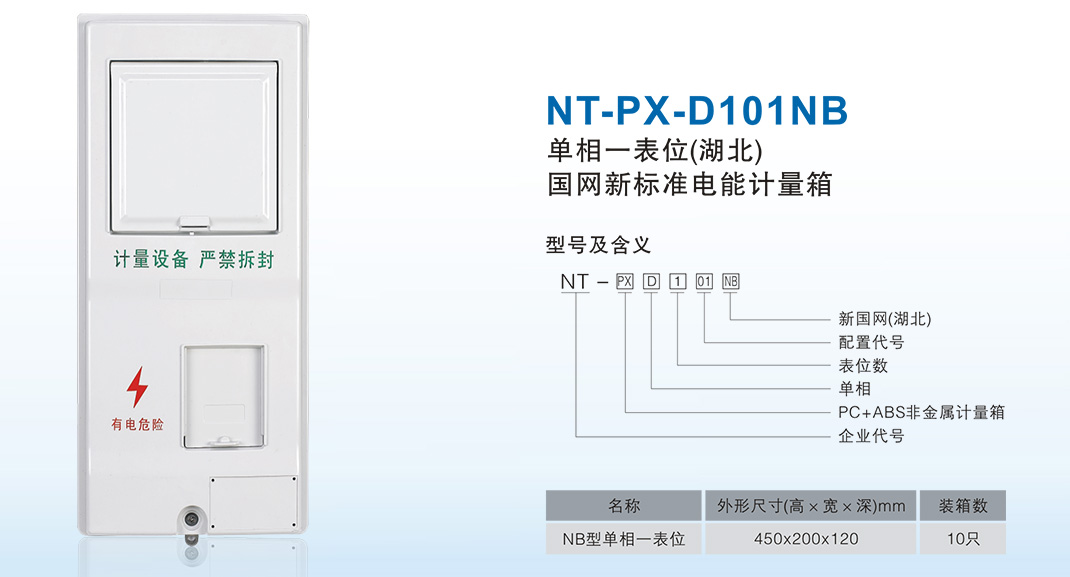 计量设备 严禁拆封

有电危险

NT-PX-D101NB
单相一表位(湖北)
国网新标准电能计量箱

型号及含义

NT – PX D 1 01 NB

新国网(湖北)
配置代号
表位数
单相
PC+ABS非金属计量箱
企业代号

| 名称 | 外形尺寸(高×宽×深)mm | 装箱数 |
|---|---|---|
| NB型单相一表位 | 450x200x120 | 10只 |